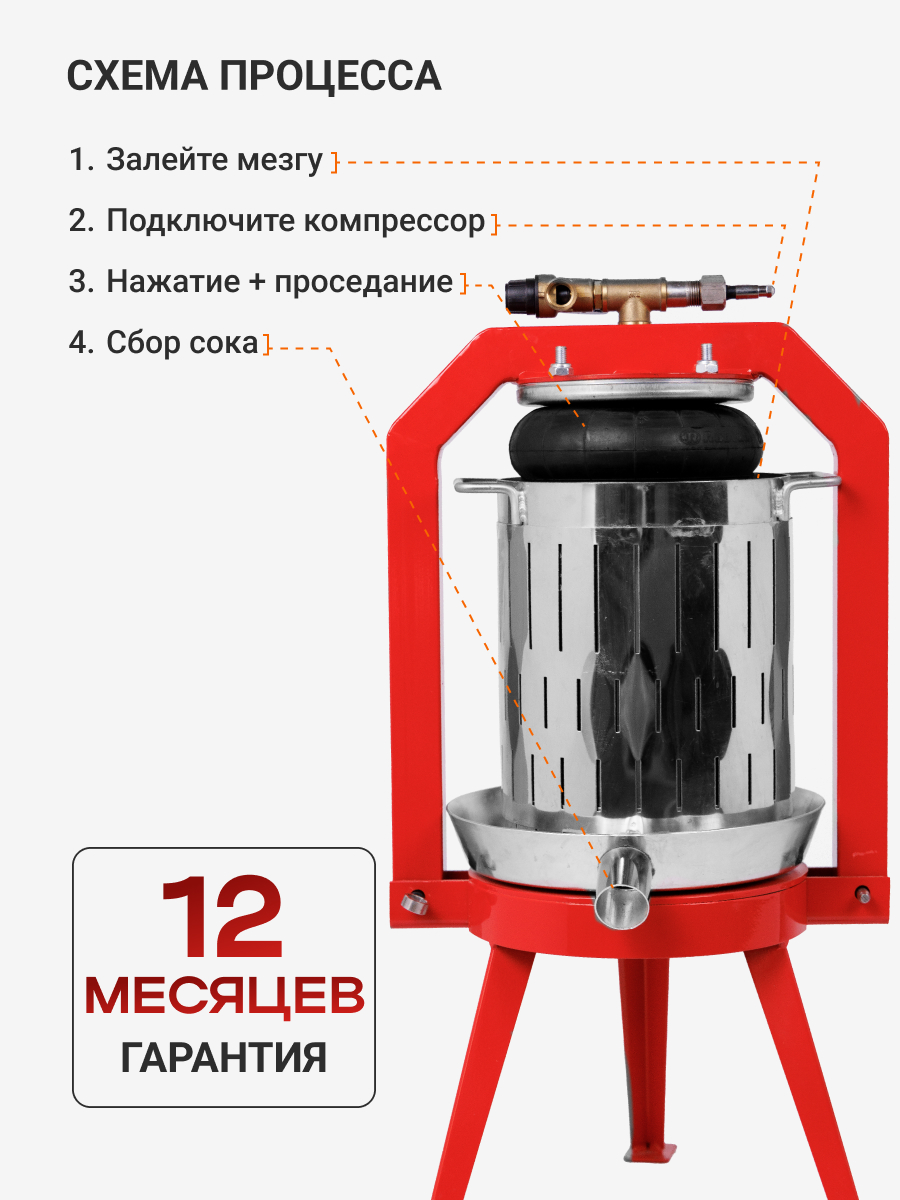 СХЕМА ПРОЦЕССА

1. Залейте мезгу
2. Подключите компрессор
3. Нажатие + проседание
4. Сбор сока

12
МЕСЯЦЕВ
ГАРАНТИЯ